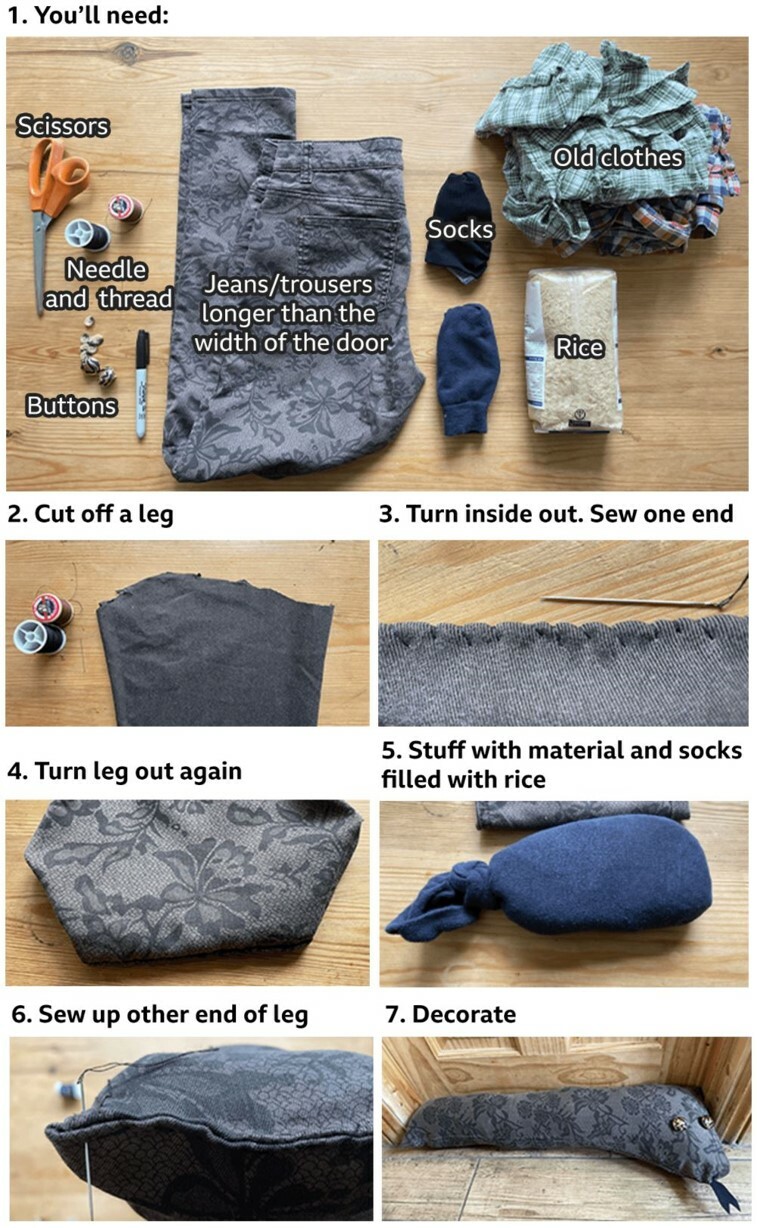 1. You'll need:

Scissors

Needle and thread

Buttons

Jeans/trousers longer than the width of the door

Socks

Old clothes

Rice

2. Cut off a leg

3. Turn inside out. Sew one end

4. Turn leg out again

5. Stuff with material and socks filled with rice

6. Sew up other end of leg

7. Decorate