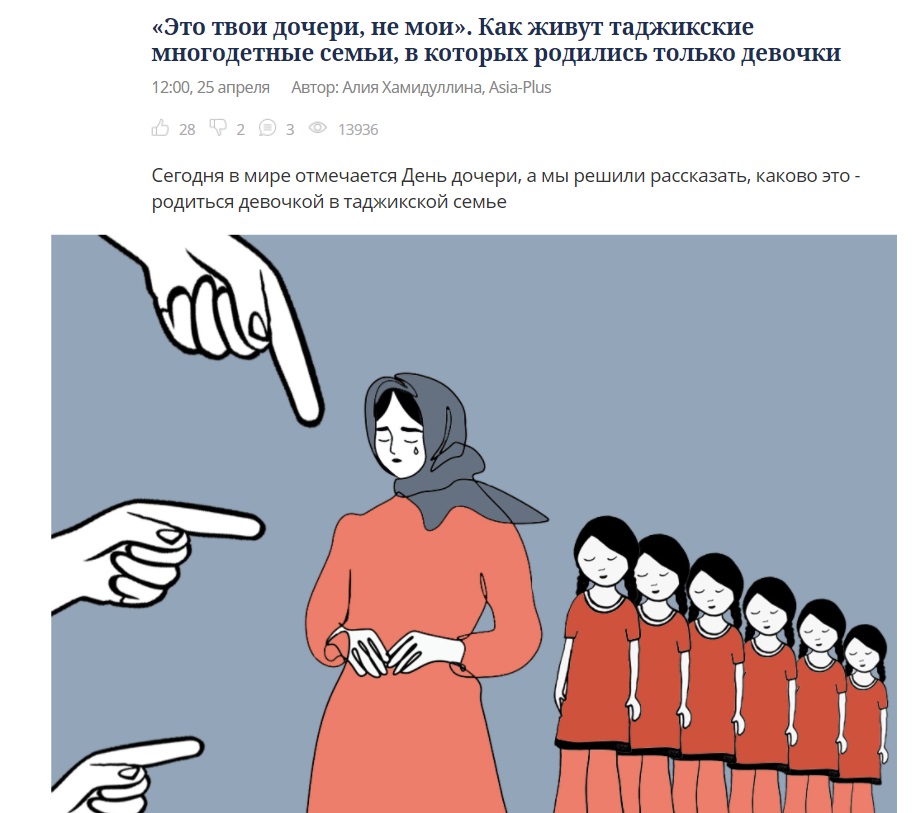 «Это твои дочери, не мои». Как живут таджикские многодетные семьи, в которых родились только девочки

12:00, 25 апреля Автор: Алия Хамидуллина, Asia-Plus

28 2 3 13936

Сегодня в мире отмечается День дочери, а мы решили рассказать, каково это - родиться девочкой в таджикской семье