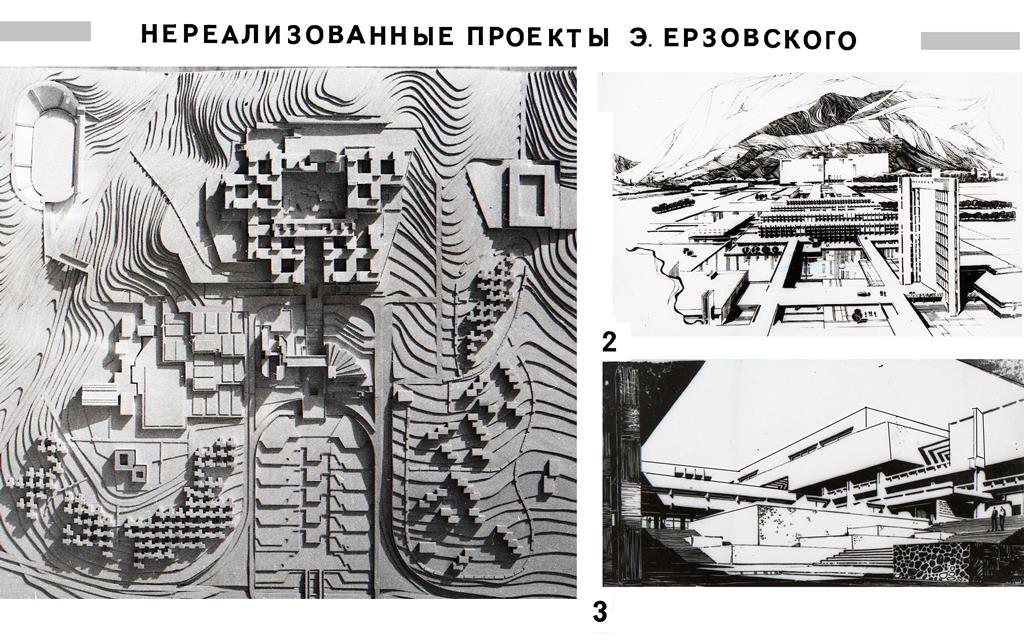 НЕРЕАЛИЗОВАННЫЕ ПРОЕКТЫ Э. ЕРЗОВСКОГО

2

3