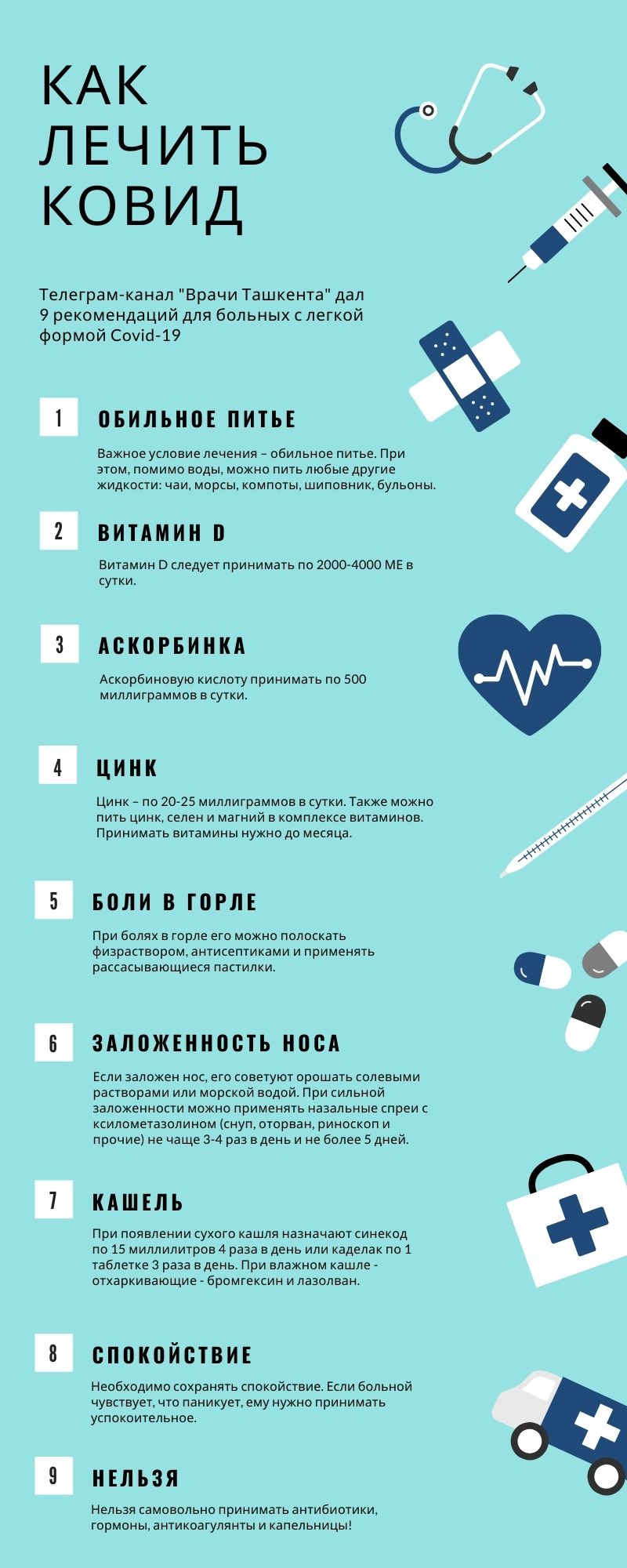 КАК ЛЕЧИТЬ КОВИД

Телеграм-канал "Врачи Ташкента" дал 9 рекомендаций для больных с легкой формой Covid-19

1 ОБИЛЬНОЕ ПИТЬЕ

Важное условие лечения – обильное питье. При этом, помимо воды, можно пить любые другие жидкости: чаи, морсы, компоты, шиповник, бульоны.

2 ВИТАМИН D

Витамин D следует принимать по 2000-4000 МЕ в сутки.

3 АСКОРБИНКА

Аскорбиновую кислоту принимать по 500 миллиграммов в сутки.

4 ЦИНК

Цинк – по 20-25 миллиграммов в сутки. Также можно пить цинк, селен и магний в комплексе витаминов. Принимать витамины нужно до месяца.

5 БОЛИ В ГОРЛЕ

При болях в горле его можно полоскать физраствором, антисептиками и применять рассасывающиеся пастилки.

6 ЗАЛОЖЕННОСТЬ НОСА

Если заложен нос, его советуют орошать солевыми растворами или морской водой. При сильной заложенности можно применять назальные спреи с ксилометазолином (снуп, оторван, риноскоп и прочие) не чаще 3-4 раз в день и не более 5 дней.

7 КАШЕЛЬ

При появлении сухого кашля назначают синекод по 15 миллилитров 4 раза в день или каделак по 1 таблетке 3 раза в день. При влажном кашле - отхаркивающие - бромгексин и лазолван.

8 СПОКОЙСТВИЕ

Необходимо сохранять спокойствие. Если больной чувствует, что паникует, ему нужно принимать успокоительное.

9 НЕЛЬЗЯ

Нельзя самовольно принимать антибиотики, гормоны, антикоагулянты и капельницы!