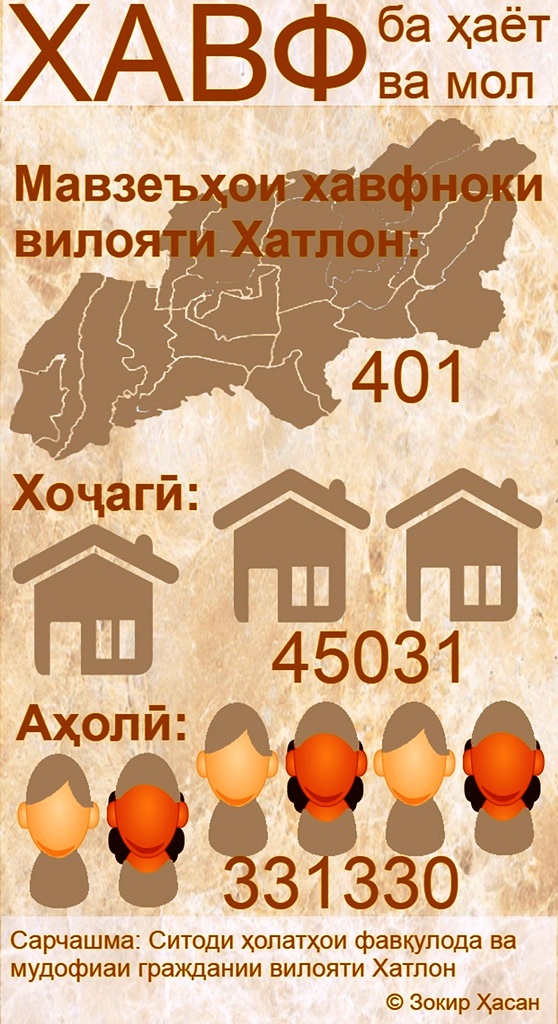 ХАВФ ба ҳаёт ва мол

Мавзеъҳои хавфноки вилояти Хатлон:

401

Хоҷагӣ:

45031

Аҳолӣ:

331330

Сарчашма: Ситоди ҳолатҳои фавқулода ва мудофиаи граждании вилояти Хатлон

© Зокир Ҳасан