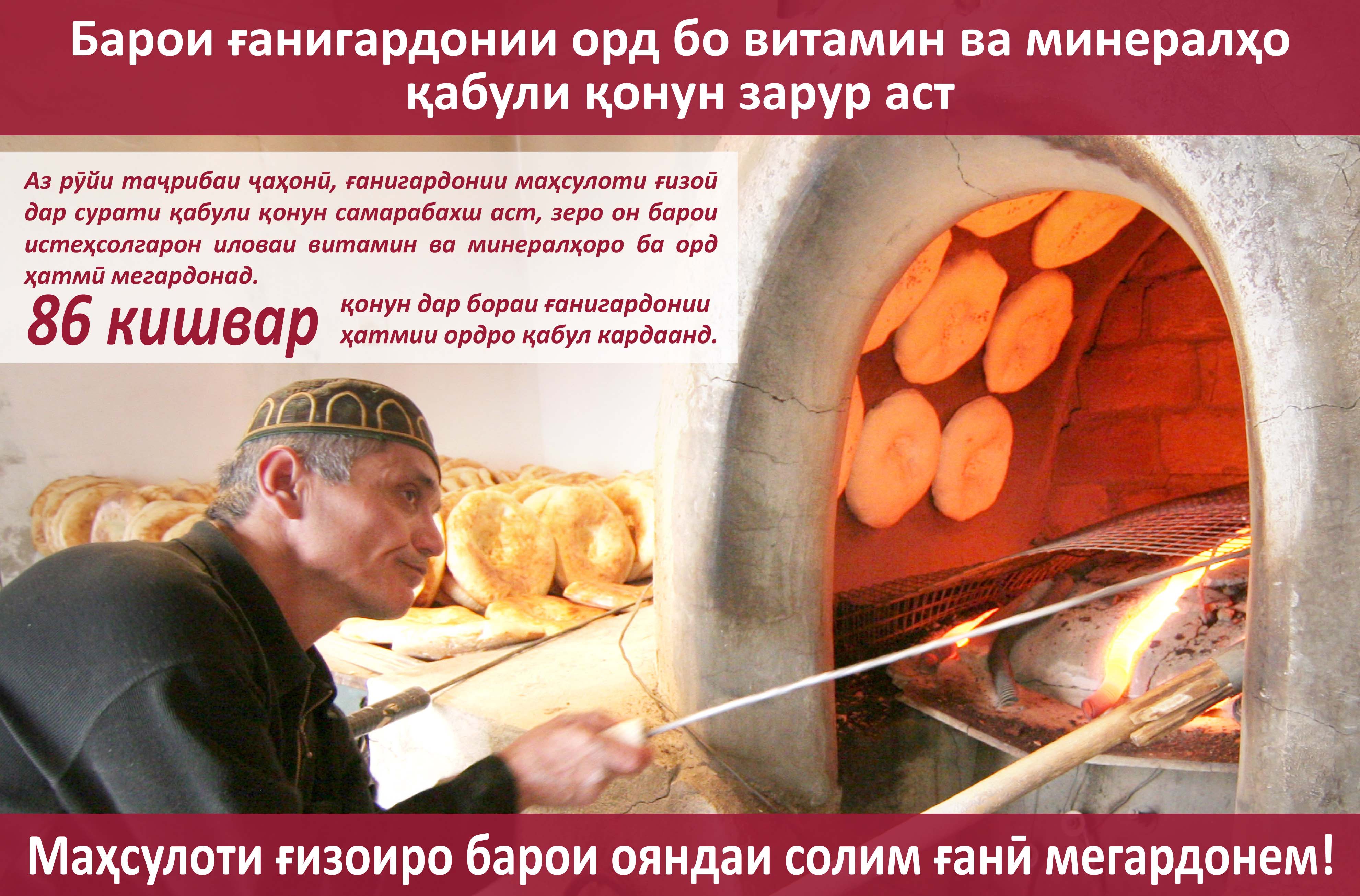 Барои ғанигардонии орд бо витамин ва минералҳо қабули қонун зарур аст

Аз рӯйи таҷрибаи ҷаҳонӣ, ғанигардонии маҳсулоти ғизоӣ дар сурати қабули қонун самарабахш аст, зеро он барои истеҳсолгарон иловаи витамин ва минералҳоро ба орд ҳатмӣ мегардонад.

86 кишвар қонун дар бораи ғанигардонии ҳатмии ордро қабул кардаанд.

Маҳсулоти ғизоиро барои ояндаи солим ғанӣ мегардонем!