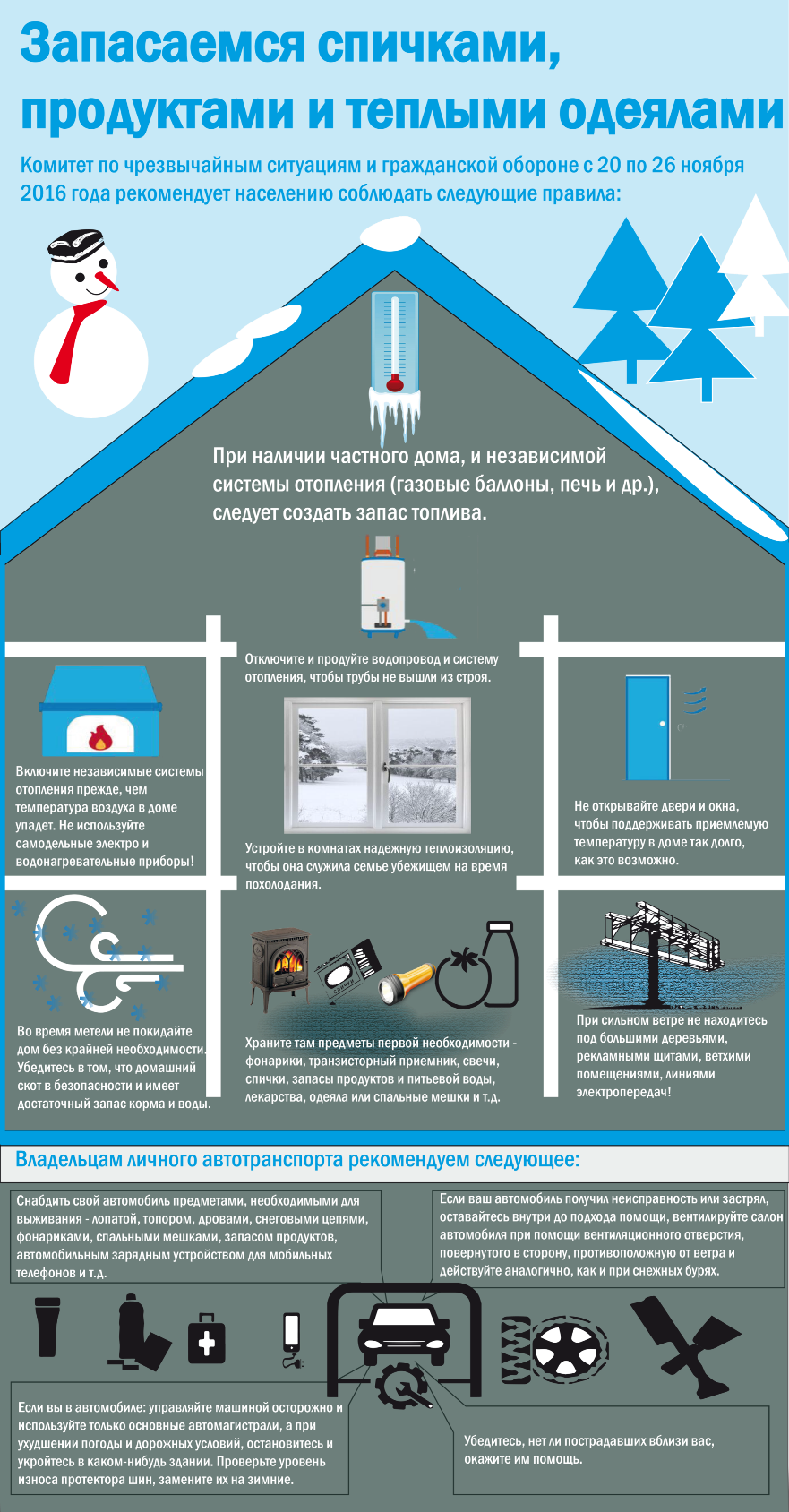 Запасаемся спичками, продуктами и теплыми одеялами

Комитет по чрезвычайным ситуациям и гражданской обороне с 20 по 26 ноября 2016 года рекомендует населению соблюдать следующие правила:

При наличии частного дома, и независимой системы отопления (газовые баллоны, печь и др.), следует создать запас топлива.

Отключите и продуйте водопровод и систему отопления, чтобы трубы не вышли из строя.

Включите независимые системы отопления прежде, чем температура воздуха в доме упадет. Не используйте самодельные электро и водонагревательные приборы!

Устройте в комнатах надежную теплоизоляцию, чтобы она служила семье убежищем на время похолодания.

Не открывайте двери и окна, чтобы поддерживать приемлемую температуру в доме так долго, как это возможно.

Во время метели не покидайте дом без крайней необходимости. Убедитесь в том, что домашний скот в безопасности и имеет достаточный запас корма и воды.

Храните там предметы первой необходимости - фонарики, транзисторный приемник, свечи, спички, запасы продуктов и питьевой воды, лекарства, одеяла или спальные мешки и т.д.

При сильном ветре не находитесь под большими деревьями, рекламными щитами, ветхими помещениями, линиями электропередач!

Владельцам личного автотранспорта рекомендуем следующее:

Снабдить свой автомобиль предметами, необходимыми для выживания - лопатой, топором, дровами, снеговыми цепями, фонариками, спальными мешками, запасом продуктов, автомобильным зарядным устройством для мобильных телефонов и т.д.

Если ваш автомобиль получил неисправность или застрял, оставайтесь внутри до подхода помощи, вентилируйте салон автомобиля при помощи вентиляционного отверстия, повернутого в сторону, противоположную от ветра и действуйте аналогично, как и при снежных бурях.

Если вы в автомобиле: управляйте машиной осторожно и используйте только основные автомагистрали, а при ухудшении погоды и дорожных условий, остановитесь и укройтесь в каком-нибудь здании. Проверьте уровень износа протектора шин, замените их на зимние.

Убедитесь, нет ли пострадавших вблизи вас, окажите им помощь.