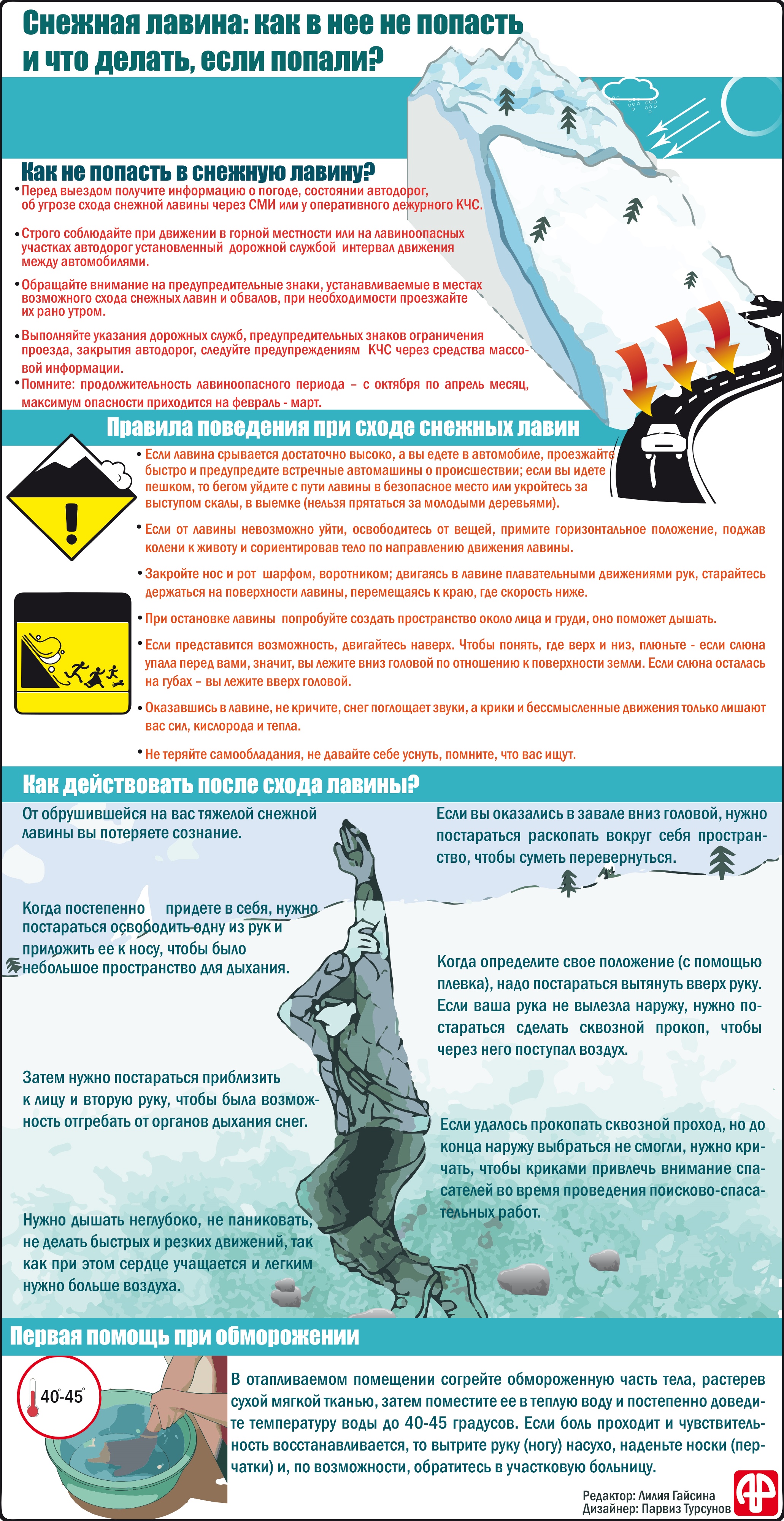 Снежная лавина: как в нее не попасть и что делать, если попали?

Как не попасть в снежную лавину?

• Перед выездом получите информацию о погоде, состоянии автодорог, об угрозе схода снежной лавины через СМИ или у оперативного дежурного КЧС.

• Строго соблюдайте при движении в горной местности или на лавиноопасных участках автодорог установленный дорожной службой интервал движения между автомобилями.

• Обращайте внимание на предупредительные знаки, устанавливаемые в местах возможного схода снежных лавин и обвалов, при необходимости проезжайте их рано утром.

• Выполняйте указания дорожных служб, предупредительных знаков ограничения проезда, закрытия автодорог, следуйте предупреждениям КЧС через средства массовой информации.

• Помните: продолжительность лавиноопасного периода – с октября по апрель месяц, максимум опасности приходится на февраль - март.

Правила поведения при сходе снежных лавин

• Если лавина срывается достаточно высоко, а вы едете в автомобиле, проезжайте быстро и предупредите встречные автомашины о происшествии; если вы идете пешком, то бегом уйдите с пути лавины в безопасное место или укройтесь за выступом скалы, в выемке (нельзя прятаться за молодыми деревьями).

• Если от лавины невозможно уйти, освободитесь от вещей, примите горизонтальное положение, поджав колени к животу и сориентировав тело по направлению движения лавины.

• Закройте нос и рот шарфом, воротником; двигаясь в лавине плавательными движениями рук, старайтесь держаться на поверхности лавины, перемещаясь к краю, где скорость ниже.

• При остановке лавины попробуйте создать пространство около лица и груди, оно поможет дышать.

• Если представится возможность, двигайтесь наверх. Чтобы понять, где верх и низ, плюньте - если слюна упала перед вами, значит, вы лежите вниз головой по отношению к поверхности земли. Если слюна осталась на губах – вы лежите вверх головой.

• Оказавшись в лавине, не кричите, снег поглощает звуки, а крики и бессмысленные движения только лишают вас сил, кислорода и тепла.

• Не теряйте самообладания, не давайте себе уснуть, помните, что вас ищут.

Как действовать после схода лавины?

От обрушившейся на вас тяжелой снежной лавины вы потеряете сознание.

Когда постепенно придете в себя, нужно постараться освободить одну из рук и приложить ее к носу, чтобы было небольшое пространство для дыхания.

Затем нужно постараться приблизить к лицу и вторую руку, чтобы была возможность отгребать от органов дыхания снег.

Нужно дышать неглубоко, не паниковать, не делать быстрых и резких движений, так как при этом сердце учащается и легким нужно больше воздуха.

Если вы оказались в завале вниз головой, нужно постараться раскопать вокруг себя пространство, чтобы суметь перевернуться.

Когда определите свое положение (с помощью плевка), надо постараться вытянуть вверх руку. Если ваша рука не вылезла наружу, нужно постараться сделать сквозной прокоп, чтобы через него поступал воздух.

Если удалось прокопать сквозной проход, но до конца наружу выбраться не смогли, нужно кричать, чтобы криками привлечь внимание спасателей во время проведения поисково-спасательных работ.

Первая помощь при обморожении

40-45°

В отапливаемом помещении согрейте обмороженную часть тела, растерев сухой мягкой тканью, затем поместите ее в теплую воду и постепенно доведите температуру воды до 40-45 градусов. Если боль проходит и чувствительность восстанавливается, то вытрите руку (ногу) насухо, наденьте носки (перчатки) и, по возможности, обратитесь в участковую больницу.

Редактор: Лилия Гайсина
Дизайнер: Парвиз Турсунов