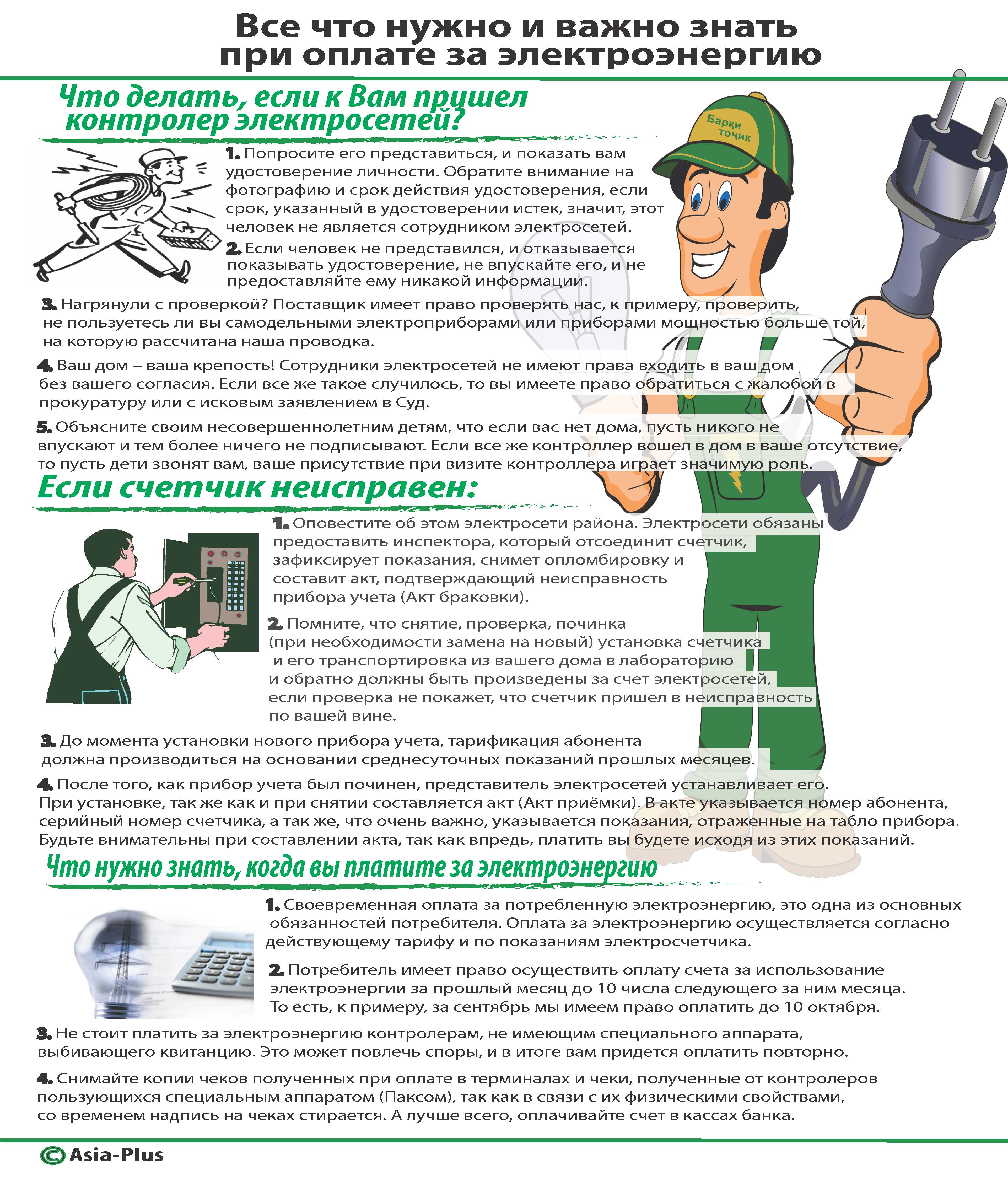 Все что нужно и важно знать при оплате за электроэнергию

Что делать, если к Вам пришел контролер электросетей?

Барқи тоҷик

1. Попросите его представиться, и показать вам удостоверение личности. Обратите внимание на фотографию и срок действия удостоверения, если срок, указанный в удостоверении истек, значит, этот человек не является сотрудником электросетей.

2. Если человек не представился, и отказывается показывать удостоверение, не впускайте его, и не предоставляйте ему никакой информации.

3. Нагрянули с проверкой? Поставщик имеет право проверять нас, к примеру, проверить, не пользуетесь ли вы самодельными электроприборами или приборами мощностью больше той, на которую рассчитана наша проводка.

4. Ваш дом – ваша крепость! Сотрудники электросетей не имеют права входить в ваш дом без вашего согласия. Если все же такое случилось, то вы имеете право обратиться с жалобой в прокуратуру или с исковым заявлением в Суд.

5. Объясните своим несовершеннолетним детям, что если вас нет дома, пусть никого не впускают и тем более ничего не подписывают. Если все же контроллер вошел в дом в ваше отсутствие, то пусть дети звонят вам, ваше присутствие при визите контроллера играет значимую роль.

Если счетчик неисправен:

1. Оповестите об этом электросети района. Электросети обязаны предоставить инспектора, который отсоединит счетчик, зафиксирует показания, снимет опломбировку и составит акт, подтверждающий неисправность прибора учета (Акт браковки).

2. Помните, что снятие, проверка, починка (при необходимости замена на новый) установка счетчика и его транспортировка из вашего дома в лабораторию и обратно должны быть произведены за счет электросетей, если проверка не покажет, что счетчик пришел в неисправность по вашей вине.

3. До момента установки нового прибора учета, тарификация абонента должна производиться на основании среднесуточных показаний прошлых месяцев.

4. После того, как прибор учета был починен, представитель электросетей устанавливает его. При установке, так же как и при снятии составляется акт (Акт приёмки). В акте указывается номер абонента, серийный номер счетчика, а так же, что очень важно, указывается показания, отраженные на табло прибора. Будьте внимательны при составлении акта, так как впредь, платить вы будете исходя из этих показаний.

Что нужно знать, когда вы платите за электроэнергию

1. Своевременная оплата за потребленную электроэнергию, это одна из основных обязанностей потребителя. Оплата за электроэнергию осуществляется согласно действующему тарифу и по показаниям электросчетчика.

2. Потребитель имеет право осуществить оплату счета за использование электроэнергии за прошлый месяц до 10 числа следующего за ним месяца. То есть, к примеру, за сентябрь мы имеем право оплатить до 10 октября.

3. Не стоит платить за электроэнергию контролерам, не имеющим специального аппарата, выбивающего квитанцию. Это может повлечь споры, и в итоге вам придется оплатить повторно.

4. Снимайте копии чеков полученных при оплате в терминалах и чеки, полученные от контролеров пользующихся специальным аппаратом (Паксом), так как в связи с их физическими свойствами, со временем надпись на чеках стирается. А лучше всего, оплачивайте счет в кассах банка.

© Asia-Plus