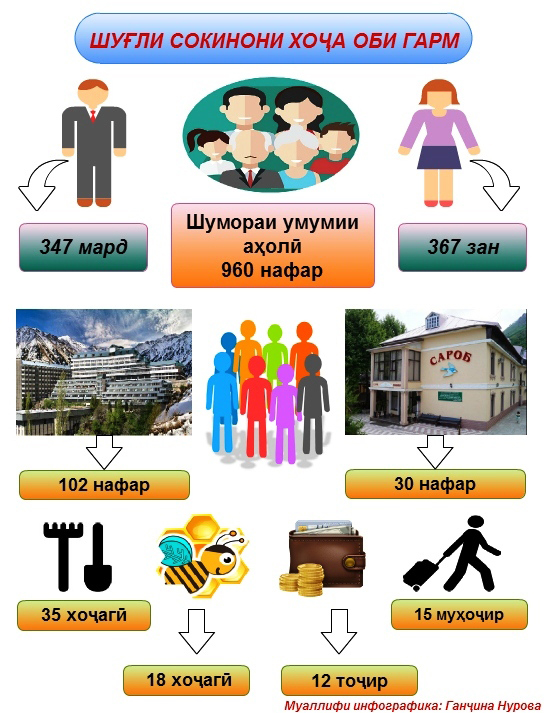 ШУҒЛИ СОКИНОНИ ХОҶА ОБИ ГАРМ

347 мард

Шумораи умумии аҳолӣ 960 нафар

367 зан

САРОБ

102 нафар

30 нафар

35 хоҷагӣ

15 муҳоҷир

18 хоҷагӣ

12 тоҷир

Муаллифи инфографика: Ганҷина Нурова