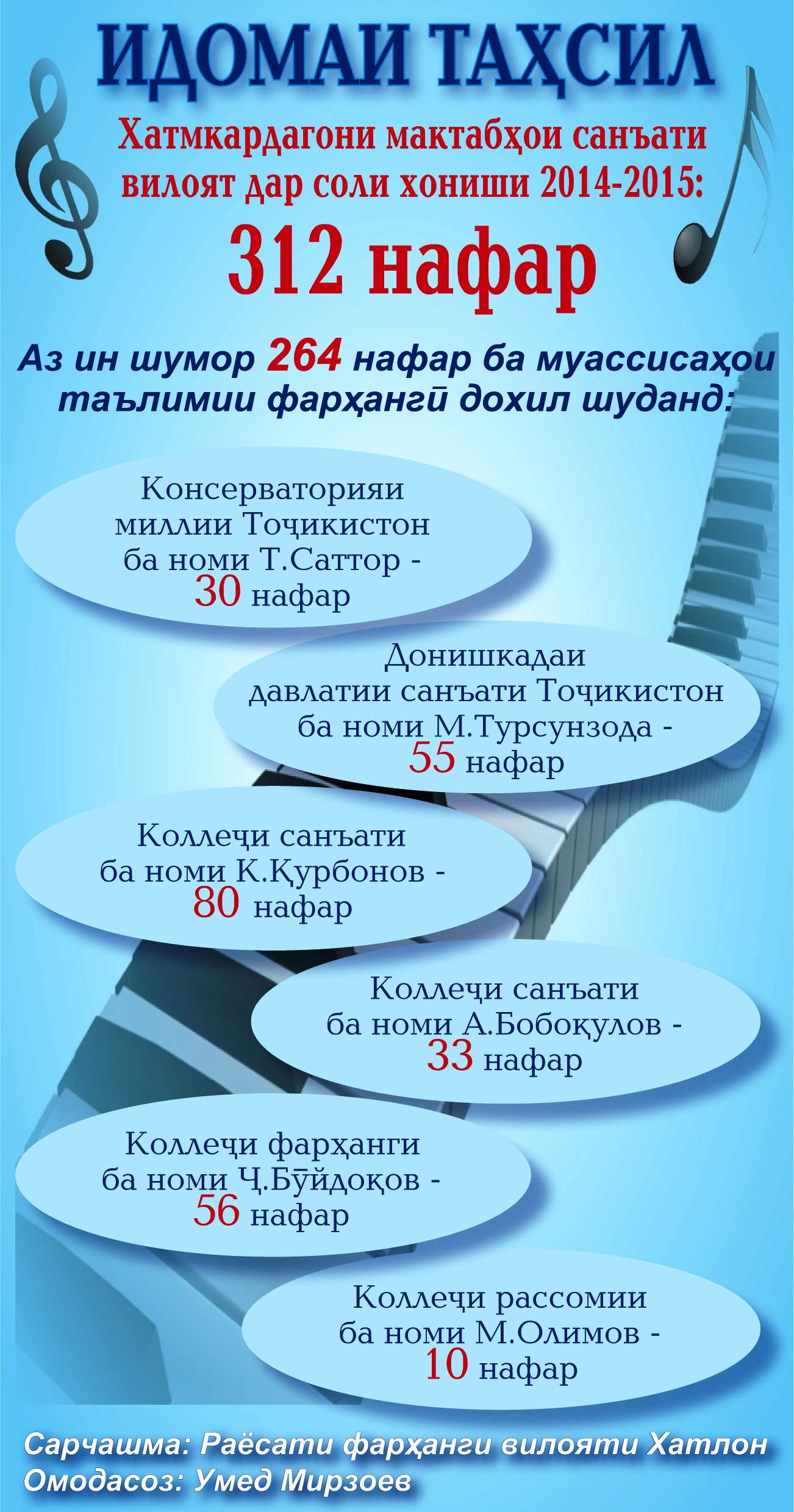 ИДОМАИ ТАҲСИЛ

Хатмкардагони мактабҳои санъати вилоят дар соли хониши 2014-2015:

312 нафар

Аз ин шумор 264 нафар ба муассисаҳои таълимии фарҳангӣ дохил шуданд:

Консерваторияи миллии Тоҷикистон ба номи Т.Саттор - 30 нафар

Донишкадаи давлатии санъати Тоҷикистон ба номи М.Турсунзода - 55 нафар

Коллеҷи санъати ба номи К.Қурбонов - 80 нафар

Коллеҷи санъати ба номи А.Бобоқулов - 33 нафар

Коллеҷи фарҳанги ба номи Ҷ.Бӯйдоқов - 56 нафар

Коллеҷи рассомии ба номи М.Олимов - 10 нафар

Сарчашма: Раёсати фарҳанги вилояти Хатлон
Омодасоз: Умед Мирзоев