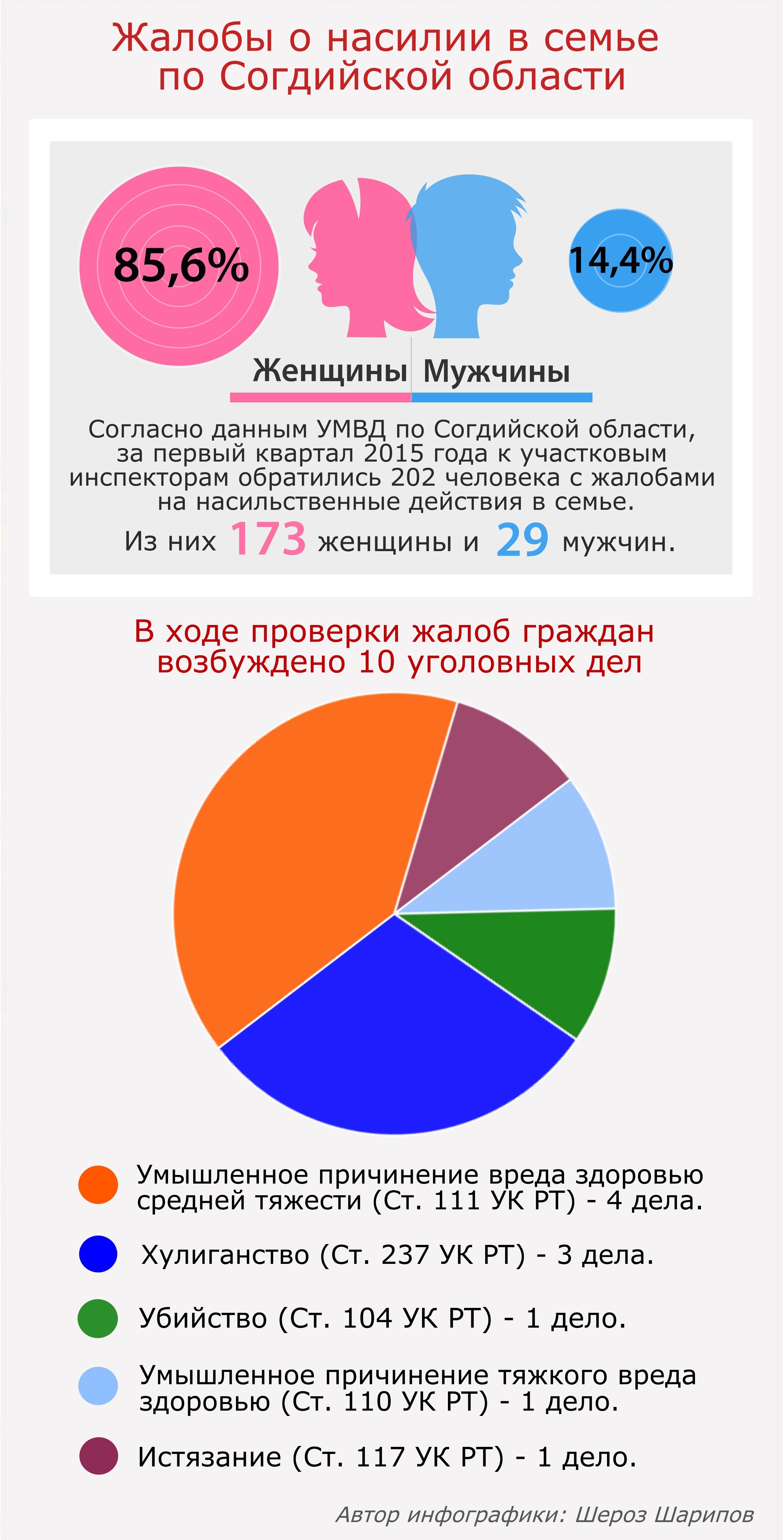 Жалобы о насилии в семье по Согдийской области

85,6%

14,4%

Женщины Мужчины

Согласно данным УМВД по Согдийской области, за первый квартал 2015 года к участковым инспекторам обратились 202 человека с жалобами на насильственные действия в семье.

Из них 173 женщины и 29 мужчин.

В ходе проверки жалоб граждан возбуждено 10 уголовных дел

Умышленное причинение вреда здоровью средней тяжести (Ст. 111 УК РТ) - 4 дела.

Хулиганство (Ст. 237 УК РТ) - 3 дела.

Убийство (Ст. 104 УК РТ) - 1 дело.

Умышленное причинение тяжкого вреда здоровью (Ст. 110 УК РТ) - 1 дело.

Истязание (Ст. 117 УК РТ) - 1 дело.

Автор инфографики: Шероз Шарипов