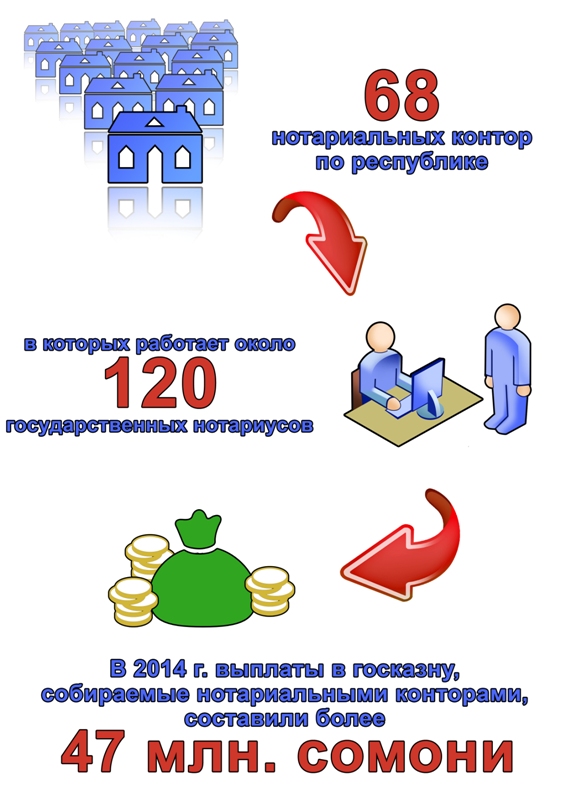 68
нотариальных контор
по республике

в которых работает около
120
государственных нотариусов

В 2014 г. выплаты в госказну,
собираемые нотариальными конторами,
составили более
47 млн. сомони