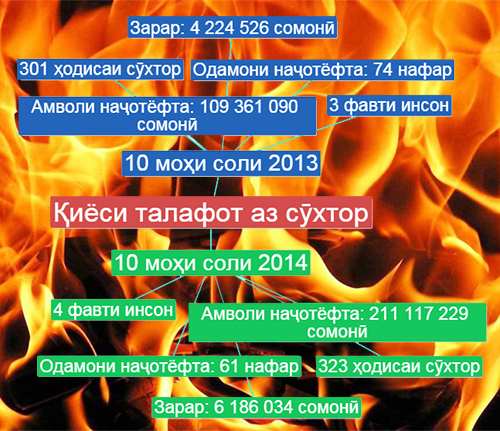 Зарар: 4 224 526 сомонӣ

301 ҳодисаи сӯхтор

Одамони наҷотёфта: 74 нафар

Амволи наҷотёфта: 109 361 090 сомонӣ

3 фавти инсон

10 моҳи соли 2013

Қиёси талафот аз сӯхтор

10 моҳи соли 2014

4 фавти инсон

Амволи наҷотёфта: 211 117 229 сомонӣ

Одамони наҷотёфта: 61 нафар

323 ҳодисаи сӯхтор

Зарар: 6 186 034 сомонӣ